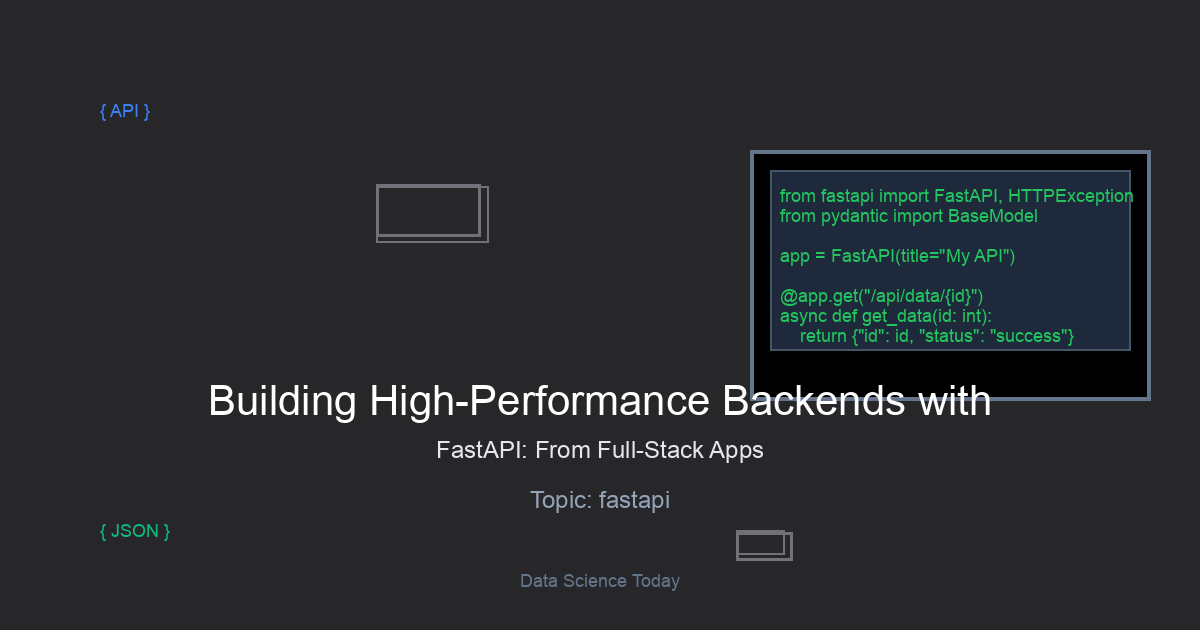 { API }

from fastapi import FastAPI, HTTPException
from pydantic import BaseModel

app = FastAPI(title="My API")

@app.get("/api/data/{id}")
async def get_data(id: int):
    return {"id": id, "status": "success"}

Building High-Performance Backends with

FastAPI: From Full-Stack Apps

Topic: fastapi

{ JSON }

Data Science Today